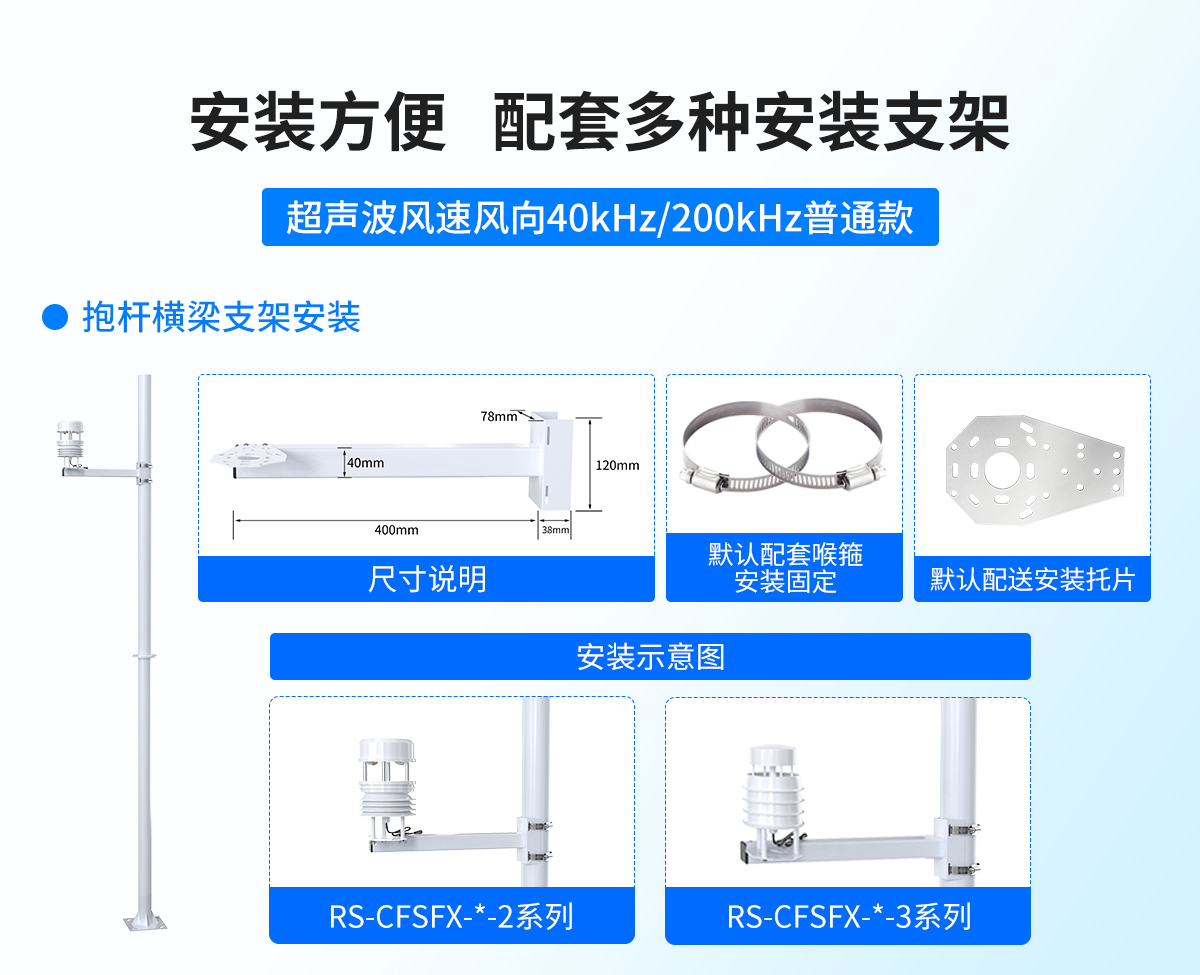 安装方便 配套多种安装支架

超声波风速风向40kHz/200kHz普通款

抱杆横梁支架安装

78mm

40mm

120mm

400mm

38mm

尺寸说明

默认配套喉箍安装固定

默认配送安装托片

安装示意图

RS-CFSFX-*-2系列

RS-CFSFX-*-3系列