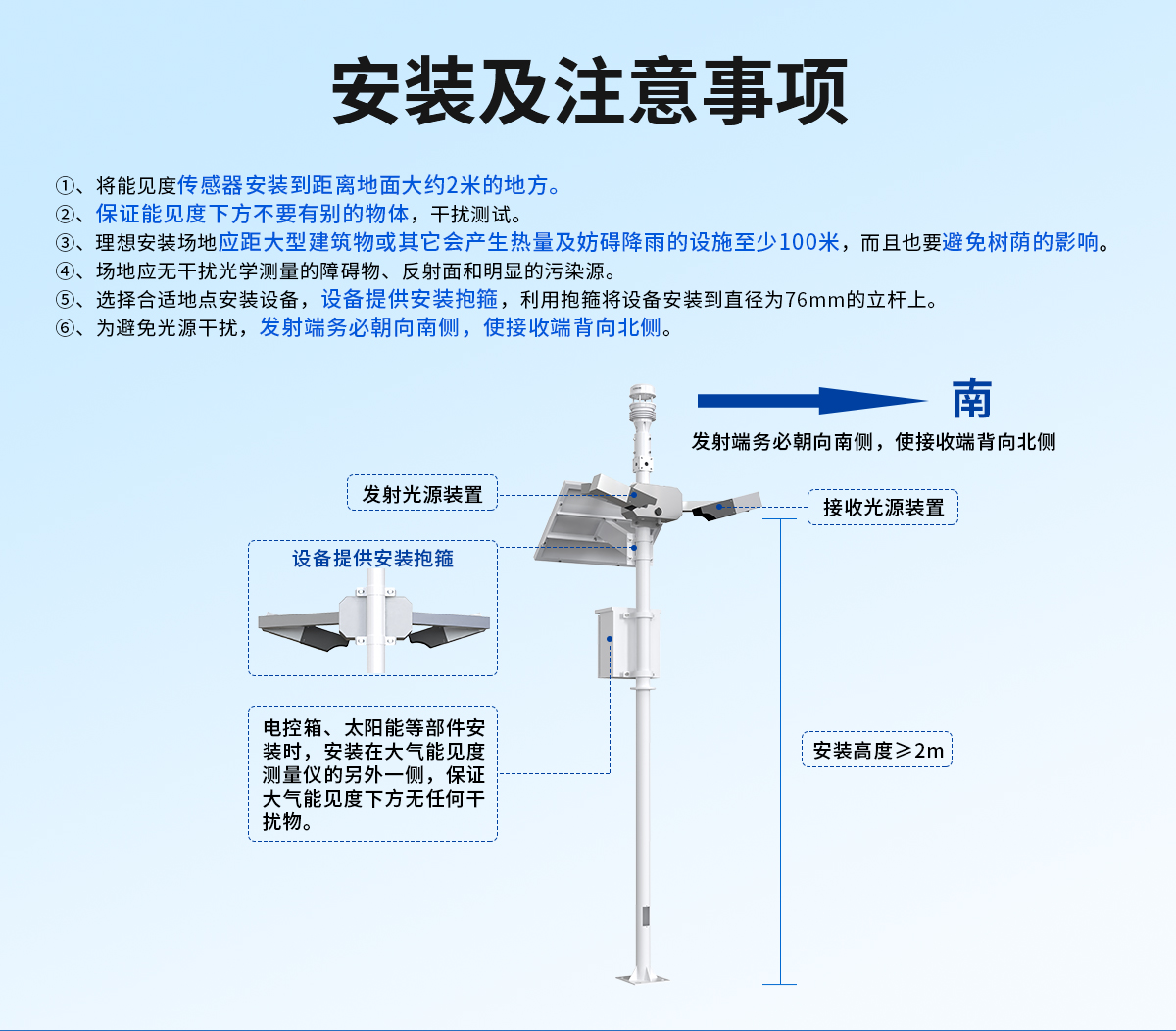 安装及注意事项

①、将能见度传感器安装到距离地面大约2米的地方。
②、保证能见度下方不要有别的物体，干扰测试。
③、理想安装场地应距大型建筑物或其它会产生热量及妨碍降雨的设施至少100米，而且也要避免树荫的影响。
④、场地应无干扰光学测量的障碍物、反射面和明显的污染源。
⑤、选择合适地点安装设备，设备提供安装抱箍，利用抱箍将设备安装到直径为76mm的立杆上。
⑥、为避免光源干扰，发射端务必朝向南侧，使接收端背向北侧。

南

发射端务必朝向南侧，使接收端背向北侧

发射光源装置

接收光源装置

设备提供安装抱箍

电控箱、太阳能等部件安装时，安装在大气能见度测量仪的另外一侧，保证大气能见度下方无任何干扰物。

安装高度≥2m