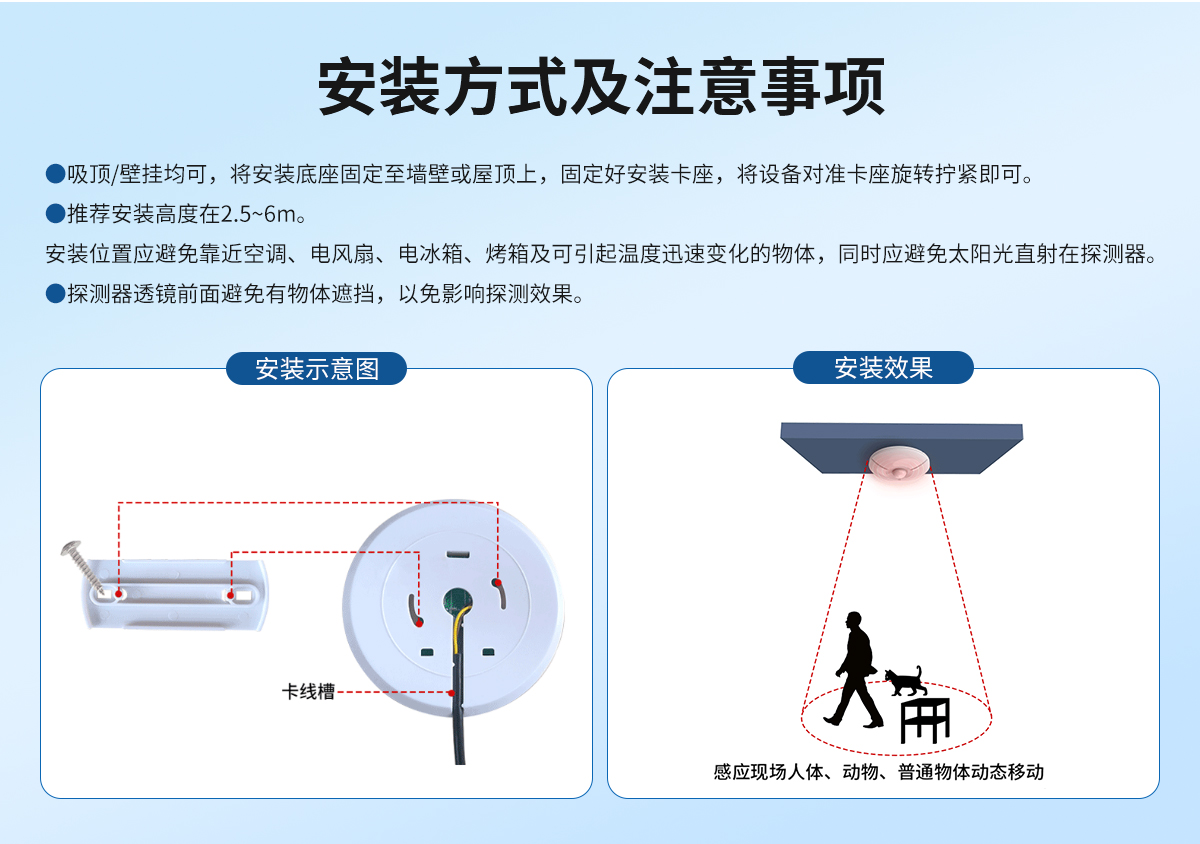 安装方式及注意事项

●吸顶/壁挂均可，将安装底座固定至墙壁或屋顶上，固定好安装卡座，将设备对准卡座旋转拧紧即可。

●推荐安装高度在2.5~6m。

安装位置应避免靠近空调、电风扇、电冰箱、烤箱及可引起温度迅速变化的物体，同时应避免太阳光直射在探测器。

●探测器透镜前面避免有物体遮挡，以免影响探测效果。

安装示意图

卡线槽

安装效果

感应现场人体、动物、普通物体动态移动