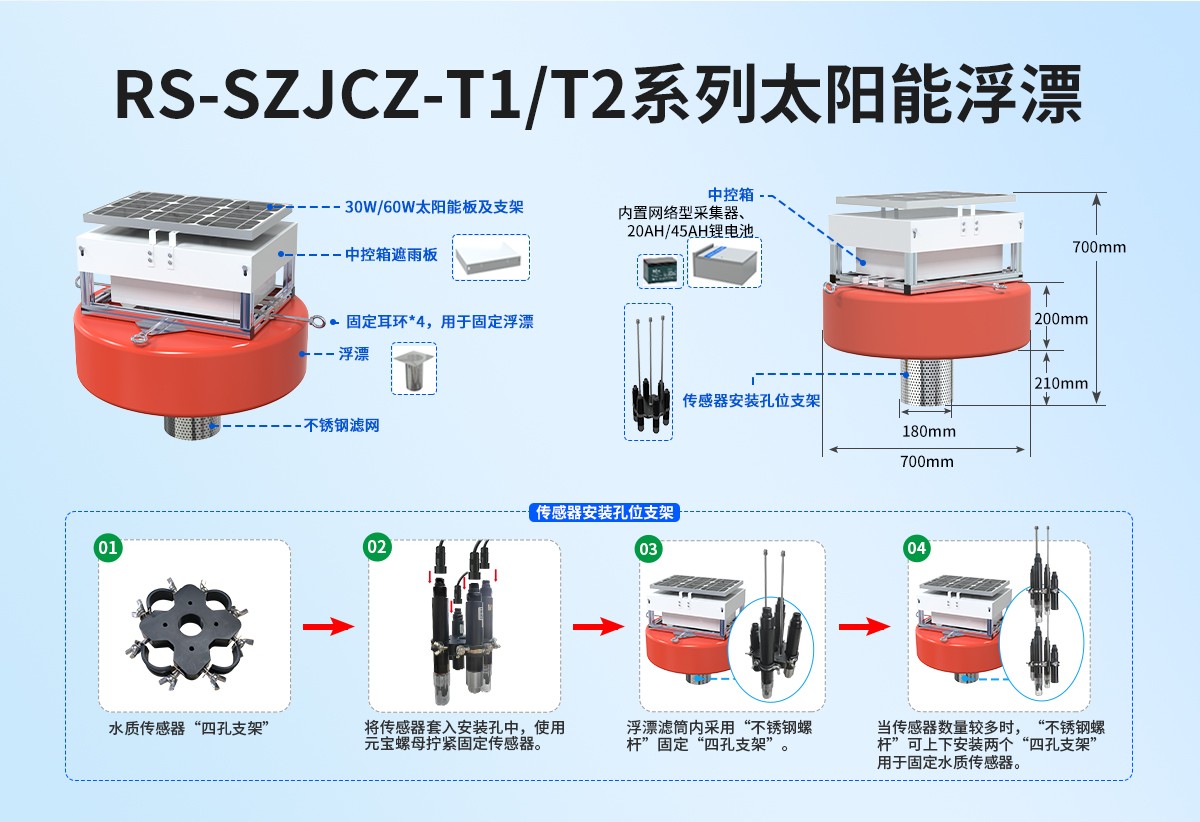 RS-SZJCZ-T1/T2系列太阳能浮漂

30W/60W太阳能板及支架

中控箱遮雨板

固定耳环*4，用于固定浮漂

浮漂

不锈钢滤网

中控箱

内置网络型采集器、20AH/45AH锂电池

传感器安装孔位支架

700mm

200mm

210mm

180mm

700mm

传感器安装孔位支架

01

水质传感器“四孔支架”

02

将传感器套入安装孔中，使用元宝螺母拧紧固定传感器。

03

浮漂滤筒内采用“不锈钢螺杆”固定“四孔支架”。

04

当传感器数量较多时，“不锈钢螺杆”可上下安装两个“四孔支架”用于固定水质传感器。